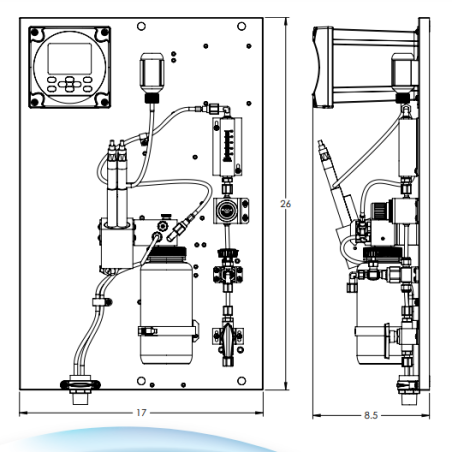 26

17

8.5