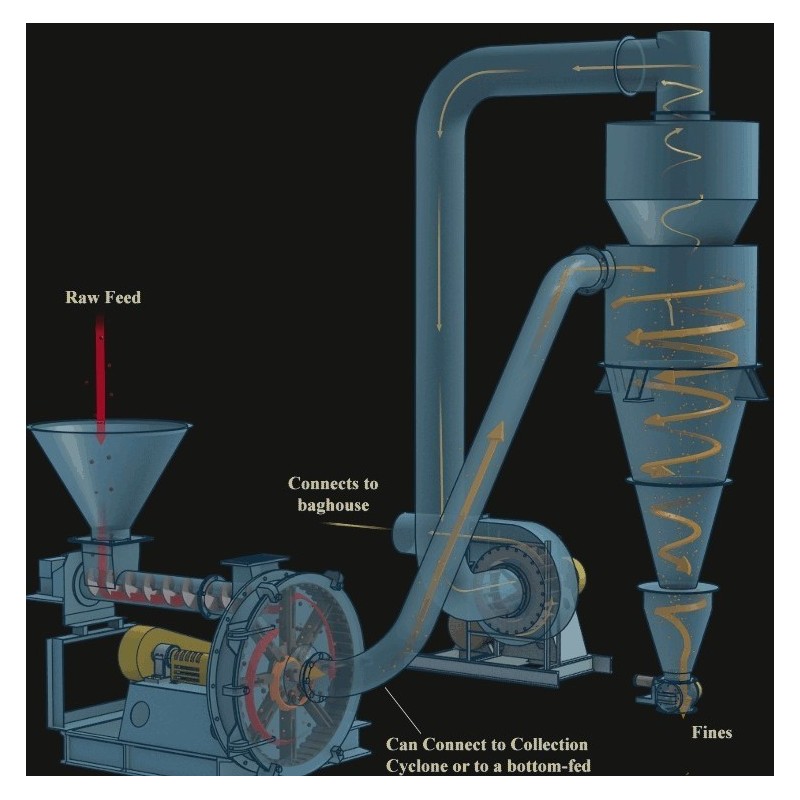 Raw Feed

Connects to baghouse

Can Connect to Collection Cyclone or to a bottom-fed

Fines