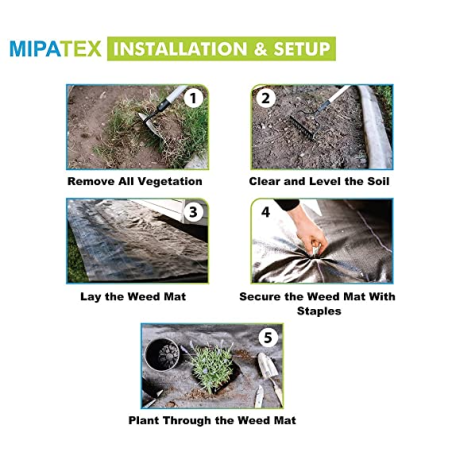 MIPATEX INSTALLATION & SETUP

1

Remove All Vegetation

2

Clear and Level the Soil

3

Lay the Weed Mat

4

Secure the Weed Mat With Staples

5

Plant Through the Weed Mat