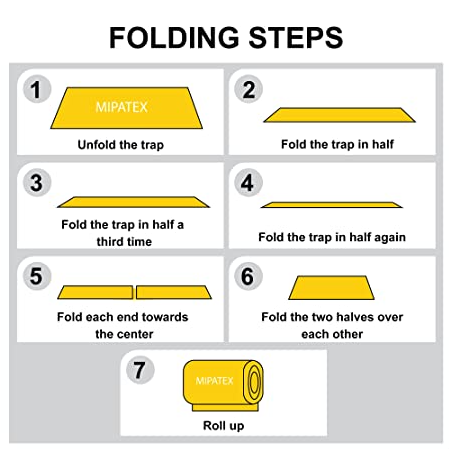 FOLDING STEPS

1
MIPATEX
Unfold the trap

2
Fold the trap in half

3
Fold the trap in half a third time

4
Fold the trap in half again

5
Fold each end towards the center

6
Fold the two halves over each other

7
MIPATEX
Roll up